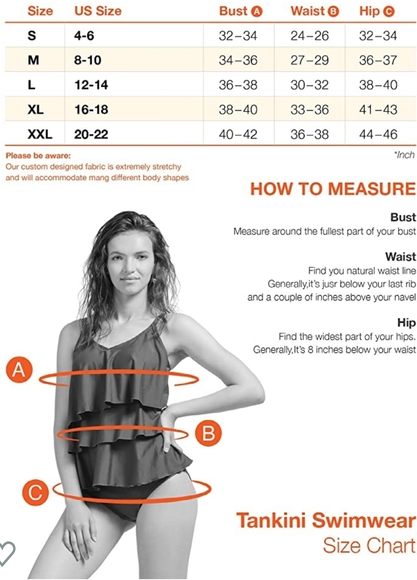 | Size | US Size | Bust A | Waist B | Hip C |
|---|---|---|---|---|
| S | 4-6 | 32–34 | 24–26 | 32–34 |
| M | 8-10 | 34–36 | 27–29 | 36–37 |
| L | 12-14 | 36–38 | 30–32 | 38–40 |
| XL | 16-18 | 38–40 | 33–36 | 41–43 |
| XXL | 20-22 | 40–42 | 36–38 | 44–46 |

Please be aware:
Our custom designed fabric is extremely stretchy and will accommodate mang different body shapes

*Inch

HOW TO MEASURE

Bust
Measure around the fullest part of your bust

Waist
Find you natural waist line
Generally,it's jusr below your last rib
and a couple of inches above your navel

Hip
Find the widest part of your hips.
Generally,It's 8 inches below your waist

A

B

C

Tankini Swimwear
Size Chart